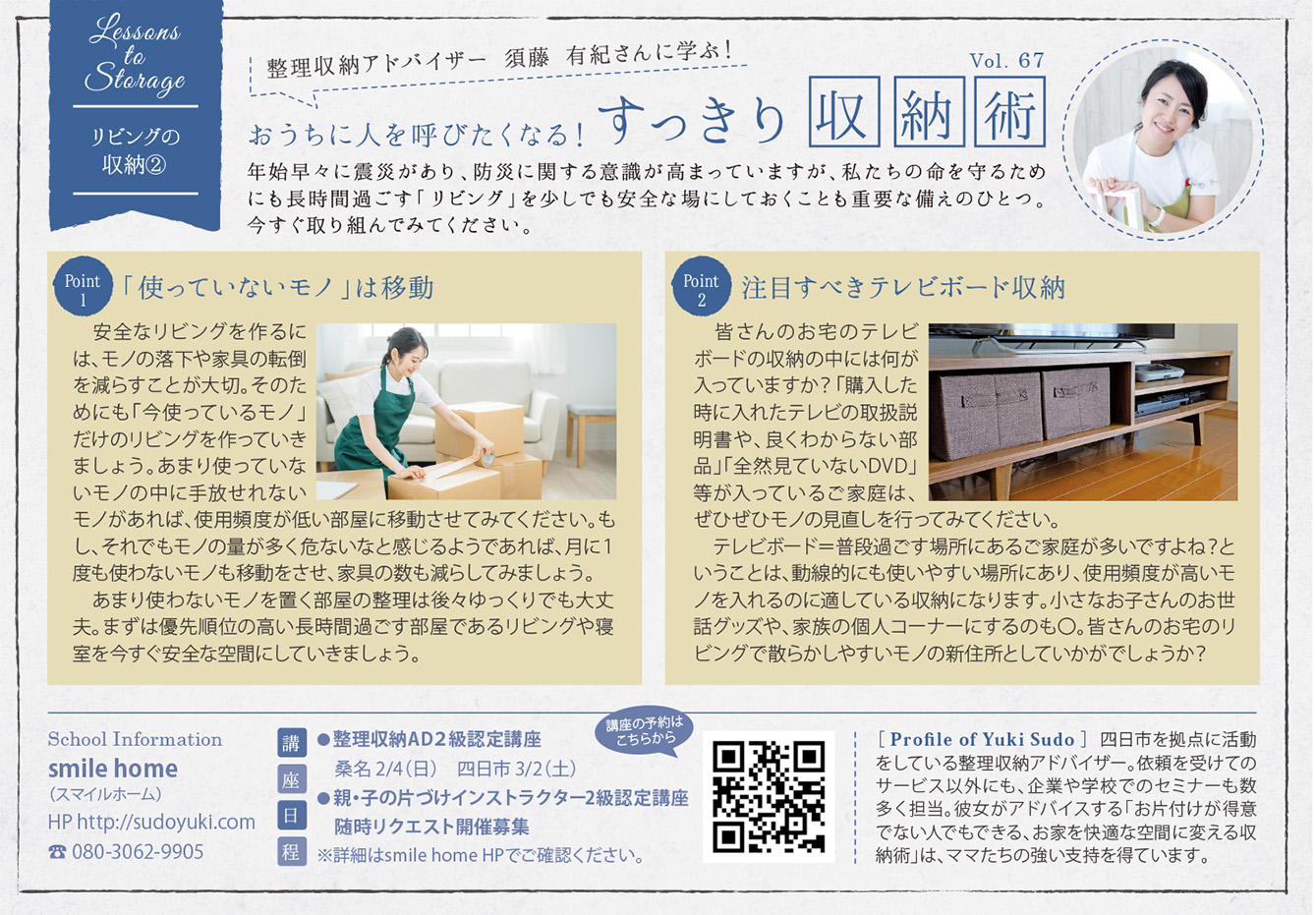 Lessons to Storage

リビングの収納②

整理収納アドバイザー　須藤　有紀さんに学ぶ！

Vol. 67

おうちに人を呼びたくなる！すっきり収納術

年始早々に震災があり、防災に関する意識が高まっていますが、私たちの命を守るためにも長時間過ごす「リビング」を少しでも安全な場にしておくことも重要な備えのひとつ。今すぐ取り組んでみてください。

Point 1 「使っていないモノ」は移動

安全なリビングを作るには、モノの落下や家具の転倒を減らすことが大切。そのためにも「今使っているモノ」だけのリビングを作っていきましょう。あまり使っていないモノの中に手放せないモノがあれば、使用頻度が低い部屋に移動させてみてください。もし、それでもモノの量が多く危ないなと感じるようであれば、月に1度も使わないモノも移動をさせ、家具の数も減らしてみましょう。

あまり使わないモノを置く部屋の整理は後々ゆっくりでも大丈夫。まずは優先順位の高い長時間過ごす部屋であるリビングや寝室を今すぐ安全な空間にしていきましょう。

Point 2 注目すべきテレビボード収納

皆さんのお宅のテレビボードの収納の中には何が入っていますか？「購入した時に入れたテレビの取扱説明書や、良くわからない部品」「全然見ていないDVD」等が入っているご家庭は、ぜひぜひモノの見直しを行ってみてください。

テレビボード＝普段過ごす場所にあるご家庭が多いですよね？ということは、動線的にも使いやすい場所にあり、使用頻度が高いモノを入れるのに適している収納になります。小さなお子さんのお世話グッズや、家族の個人コーナーにするのも○。皆さんのお宅のリビングで散らかしやすいモノの新住所としていかがでしょうか？

School Information
smile home
（スマイルホーム）
HP http://sudoyuki.com
☎ 080-3062-9905

講座日程
●整理収納AD2級認定講座
桑名 2/4（日）　四日市 3/2（土）
●親・子の片づけインストラクター2級認定講座
随時リクエスト開催募集
※詳細はsmile home HPでご確認ください。

講座の予約はこちらから

［ Profile of Yuki Sudo ］ 四日市を拠点に活動をしている整理収納アドバイザー。依頼を受けてのサービス以外にも、企業や学校でのセミナーも数多く担当。彼女がアドバイスする「お片付けが得意でない人でもできる、お家を快適な空間に変える収納術」は、ママたちの強い支持を得ています。